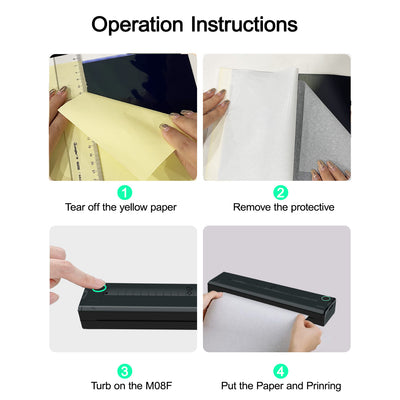 Operation Instructions

1
Tear off the yellow paper

2
Remove the protective

3
Turb on the M08F

4
Put the Paper and Prinring