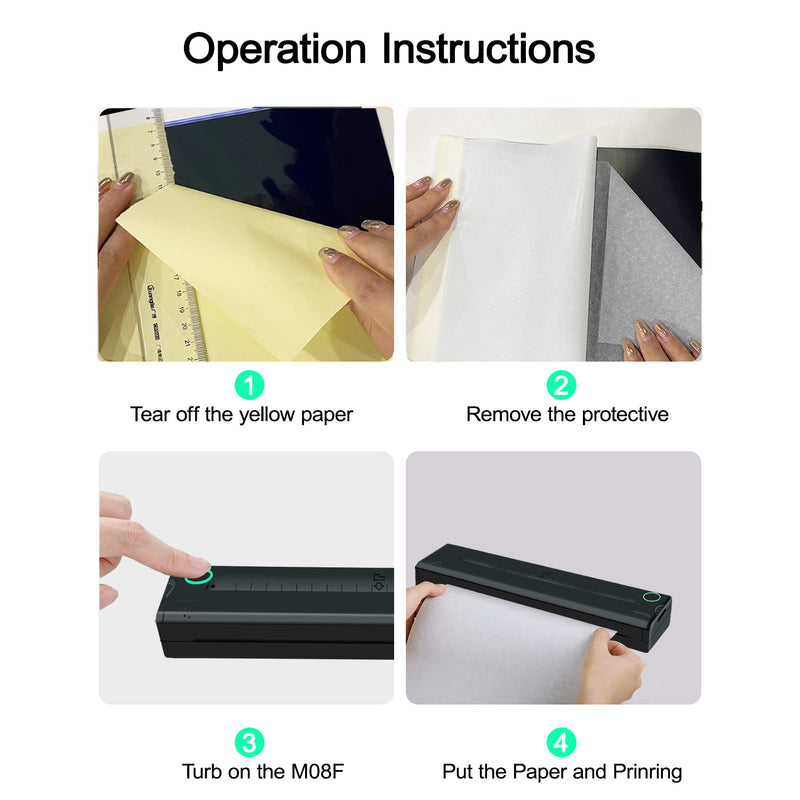 Operation Instructions

1
Tear off the yellow paper

2
Remove the protective

3
Turb on the M08F

4
Put the Paper and Prinring